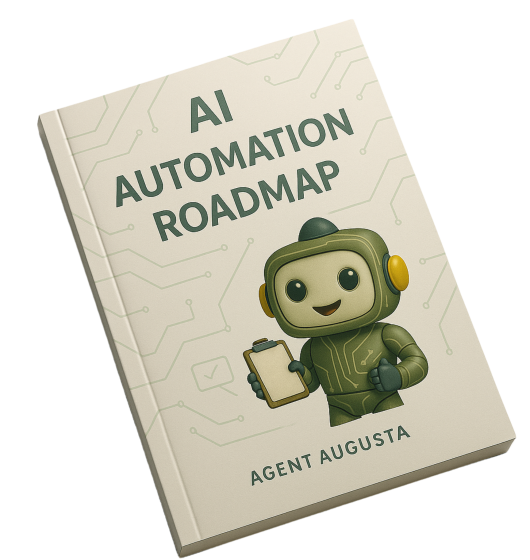 AI
AUTOMATION
ROADMAP

AGENT AUGUSTA